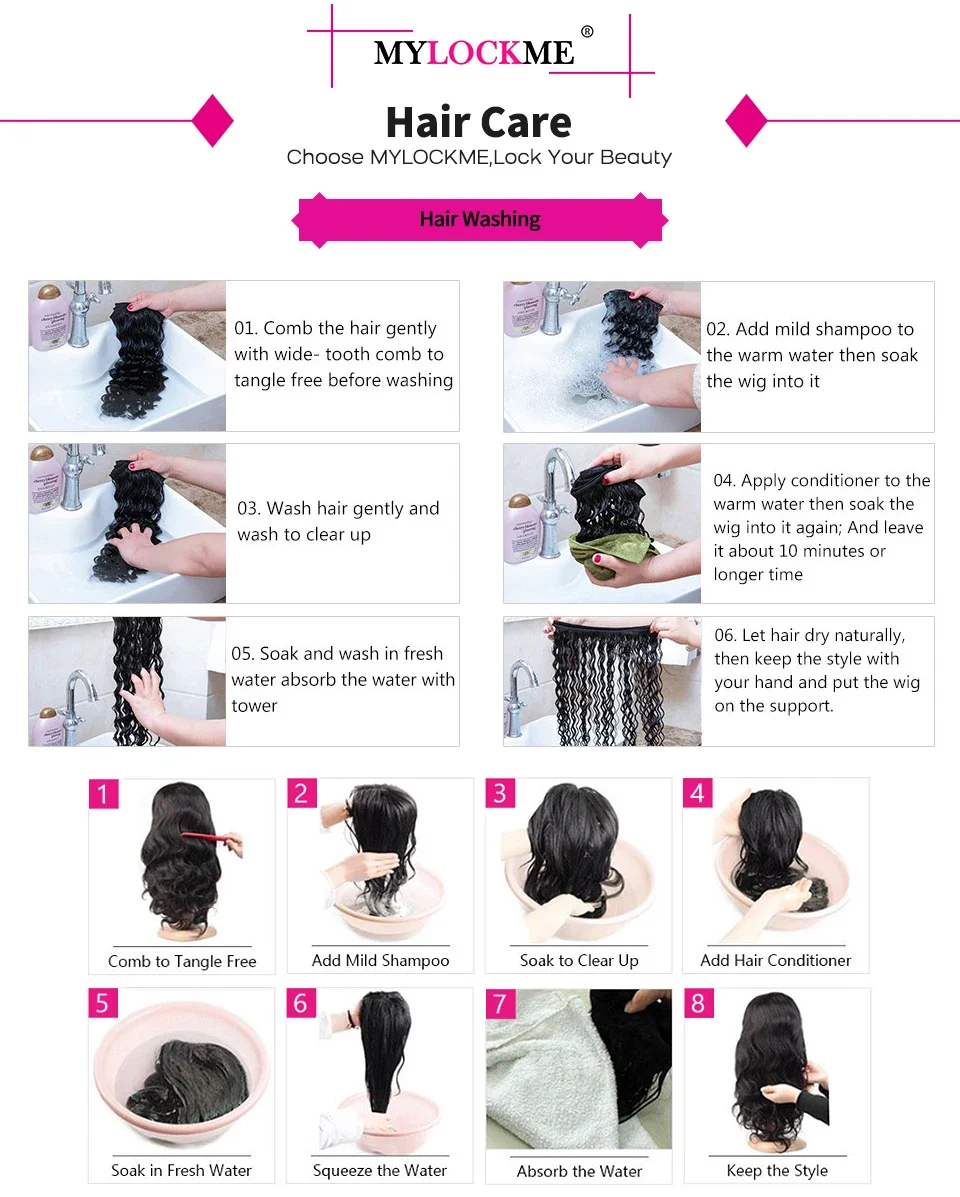 MYLOCKME®

Hair Care

Choose MYLOCKME,Lock Your Beauty

Hair Washing

01. Comb the hair gently with wide- tooth comb to tangle free before washing

02. Add mild shampoo to the warm water then soak the wig into it

03. Wash hair gently and wash to clear up

04. Apply conditioner to the warm water then soak the wig into it again; And leave it about 10 minutes or longer time

05. Soak and wash in fresh water absorb the water with tower

06. Let hair dry naturally, then keep the style with your hand and put the wig on the support.

1
Comb to Tangle Free

2
Add Mild Shampoo

3
Soak to Clear Up

4
Add Hair Conditioner

5
Soak in Fresh Water

6
Squeeze the Water

7
Absorb the Water

8
Keep the Style